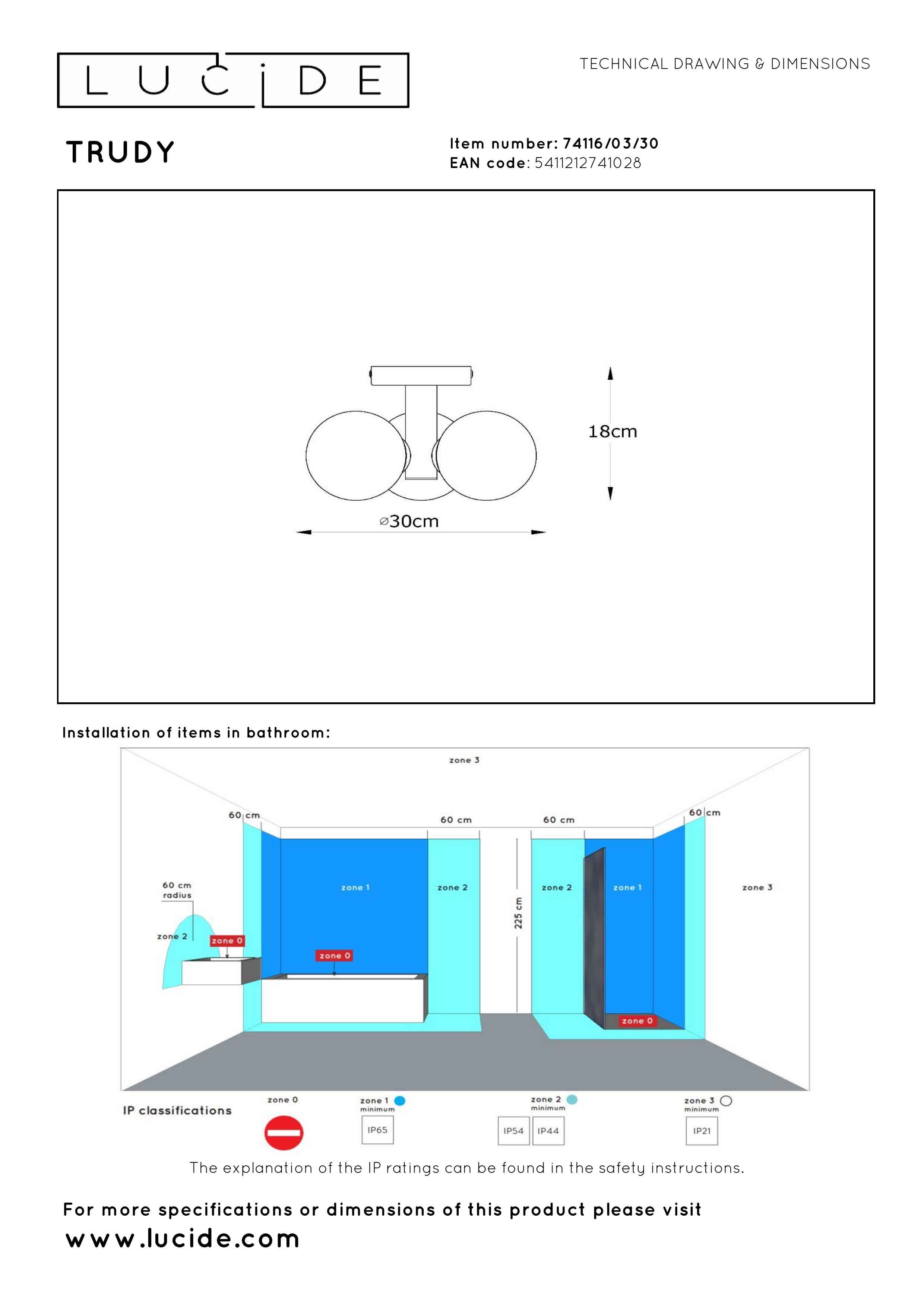 LUCIDE

TECHNICAL DRAWING & DIMENSIONS

TRUDY

Item number: 74116/03/30
EAN code: 5411212741028

18cm

⌀30cm

Installation of items in bathroom:

zone 3

60 cm

60 cm

60 cm

60 cm

60 cm radius

zone 2

zone 0

zone 1

zone 0

zone 2

225 cm

zone 2

zone 1

zone 0

zone 3

IP classifications

zone 0

zone 1 minimum

IP65

zone 2 minimum

IP54

IP44

zone 3 minimum

IP21

The explanation of the IP ratings can be found in the safety instructions.

For more specifications or dimensions of this product please visit
www.lucide.com